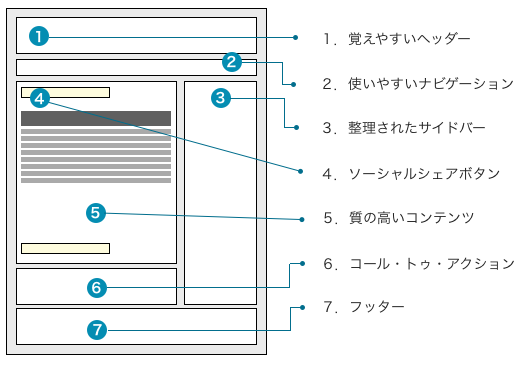 1
2
3
4
5
6
7

1．覚えやすいヘッダー

2．使いやすいナビゲーション

3．整理されたサイドバー

4．ソーシャルシェアボタン

5．質の高いコンテンツ

6．コール・トゥ・アクション

7．フッター